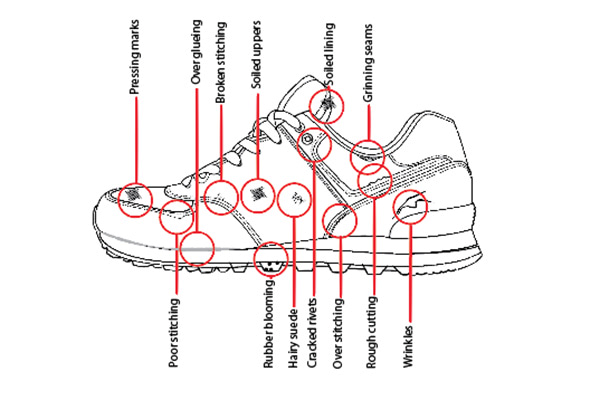 Pressing marks
Over glueing
Broken stitching
Soiled uppers
Soiled lining
Grinning seams

Poor stitching
Rubber blooming
Hairy suede
Cracked rivets
Over stitching
Rough cutting
Wrinkles